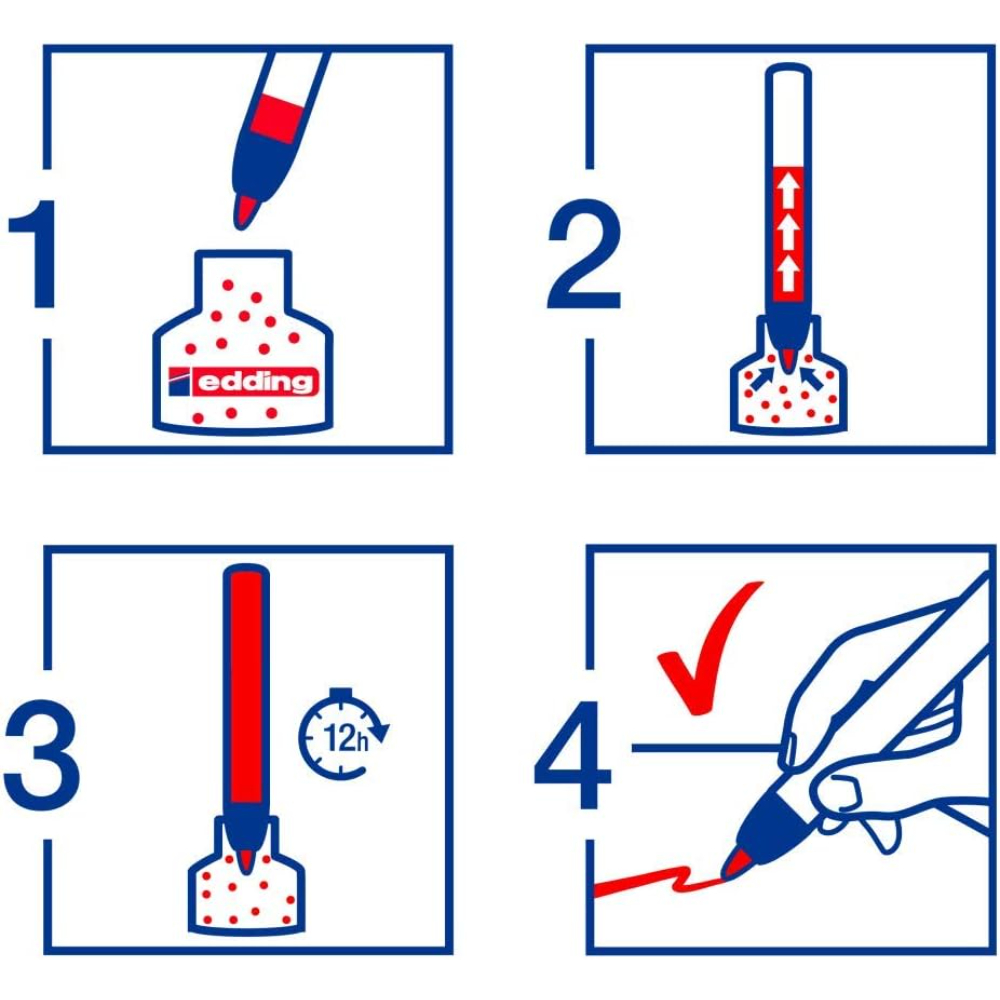 1

edding

2

3

12h

4